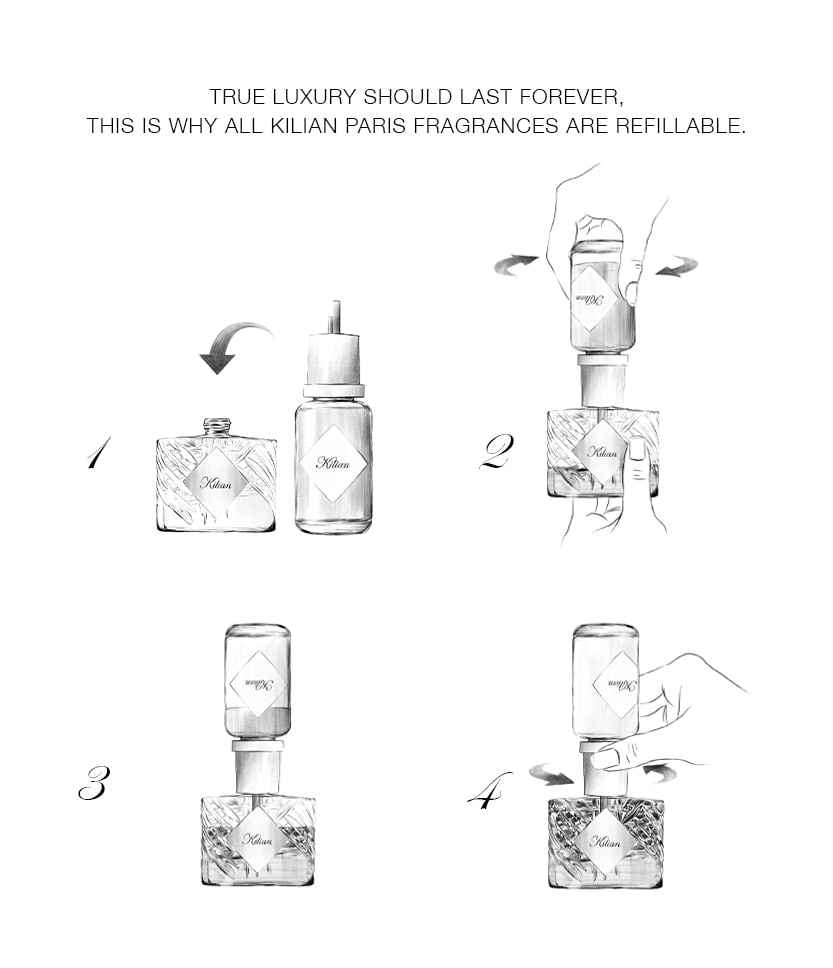 TRUE LUXURY SHOULD LAST FOREVER,
THIS IS WHY ALL KILIAN PARIS FRAGRANCES ARE REFILLABLE.

1

Kilian

Kilian

2

Kilian

Kilian

3

Kilian

Kilian

4

Kilian

Kilian